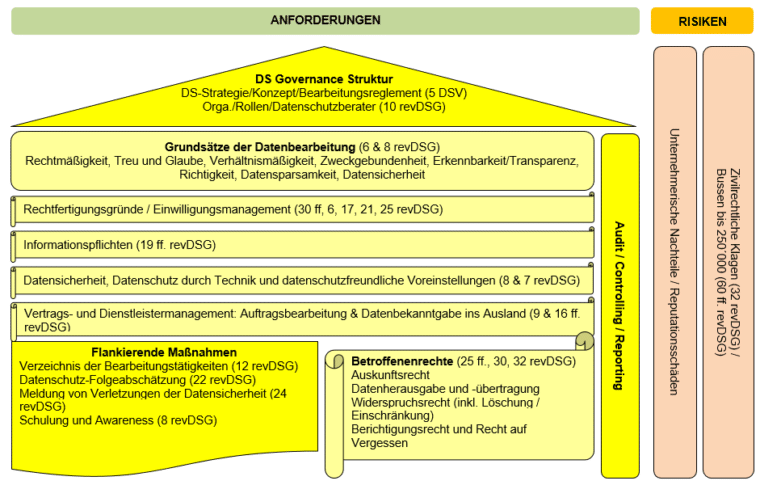 ANFORDERUNGEN

RISIKEN

DS Governance Struktur
DS-Strategie/Konzept/Bearbeitungsreglement (5 DSV)
Orga./Rollen/Datenschutzberater (10 revDSG)

Grundsätze der Datenbearbeitung (6 & 8 revDSG)
Rechtmäßigkeit, Treu und Glaube, Verhältnismäßigkeit, Zweckgebundenheit, Erkennbarkeit/Transparenz, Richtigkeit, Datensparsamkeit, Datensicherheit

Rechtfertigungsgründe / Einwilligungsmanagement (30 ff, 6, 17, 21, 25 revDSG)

Informationspflichten (19 ff. revDSG)

Datensicherheit, Datenschutz durch Technik und datenschutzfreundliche Voreinstellungen (8 & 7 revDSG)

Vertrags- und Dienstleistermanagement: Auftragsbearbeitung & Datenbekanntgabe ins Ausland (9 & 16 ff. revDSG)

Flankierende Maßnahmen
Verzeichnis der Bearbeitungstätigkeiten (12 revDSG)
Datenschutz-Folgeabschätzung (22 revDSG)
Meldung von Verletzungen der Datensicherheit (24 revDSG)
Schulung und Awareness (8 revDSG)

Betroffenenrechte (25 ff., 30, 32 revDSG)
Auskunftsrecht
Datenherausgabe und -übertragung
Widerspruchsrecht (inkl. Löschung / Einschränkung)
Berichtigungsrecht und Recht auf Vergessen

Audit / Controlling / Reporting

Unternehmerische Nachteile / Reputationsschäden

Zivilrechtliche Klagen (32 revDSG) / Bussen bis 250'000 (60 ff. revDSG)